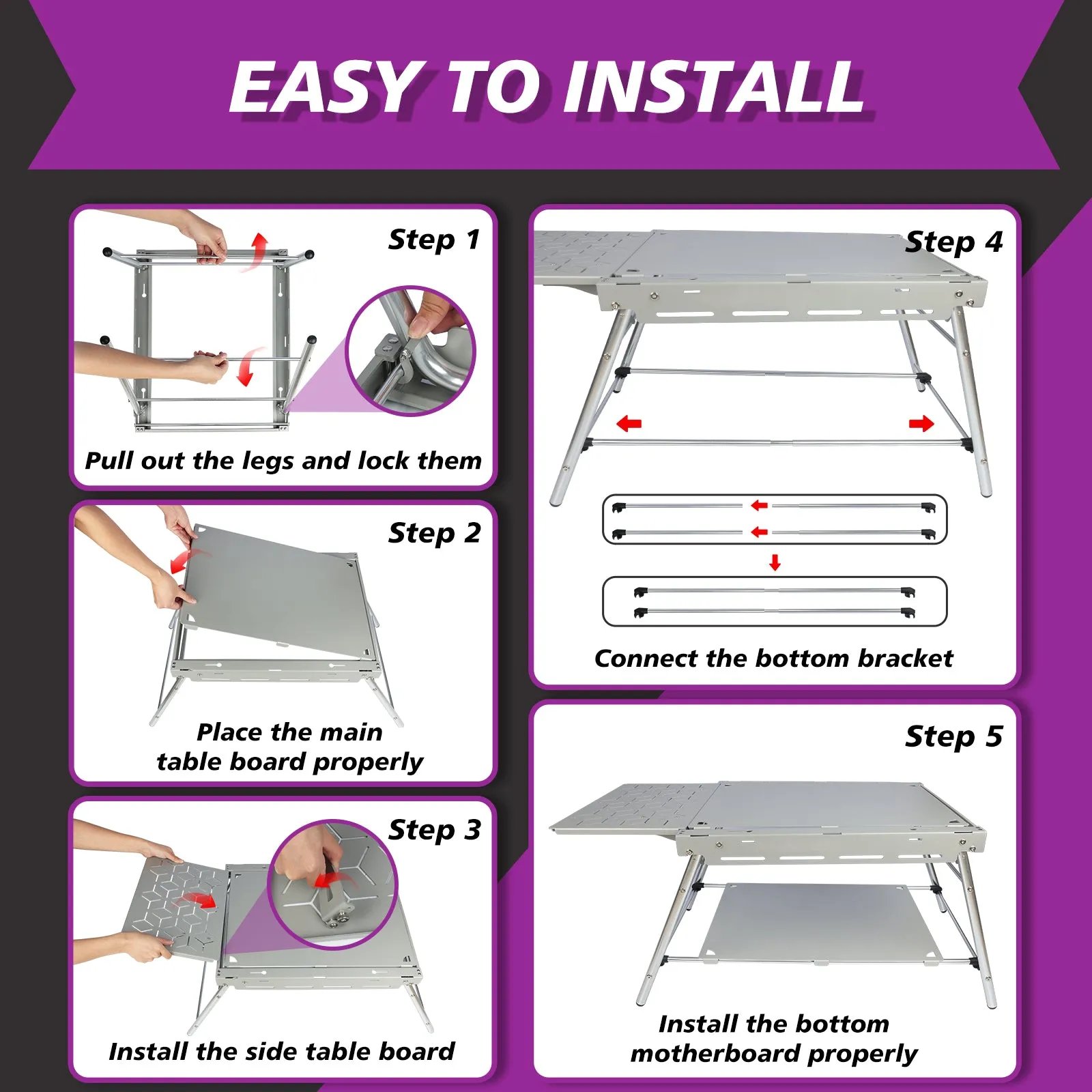 EASY TO INSTALL

Step 1

Pull out the legs and lock them

Step 2

Place the main table board properly

Step 3

Install the side table board

Step 4

Connect the bottom bracket

Step 5

Install the bottom motherboard properly